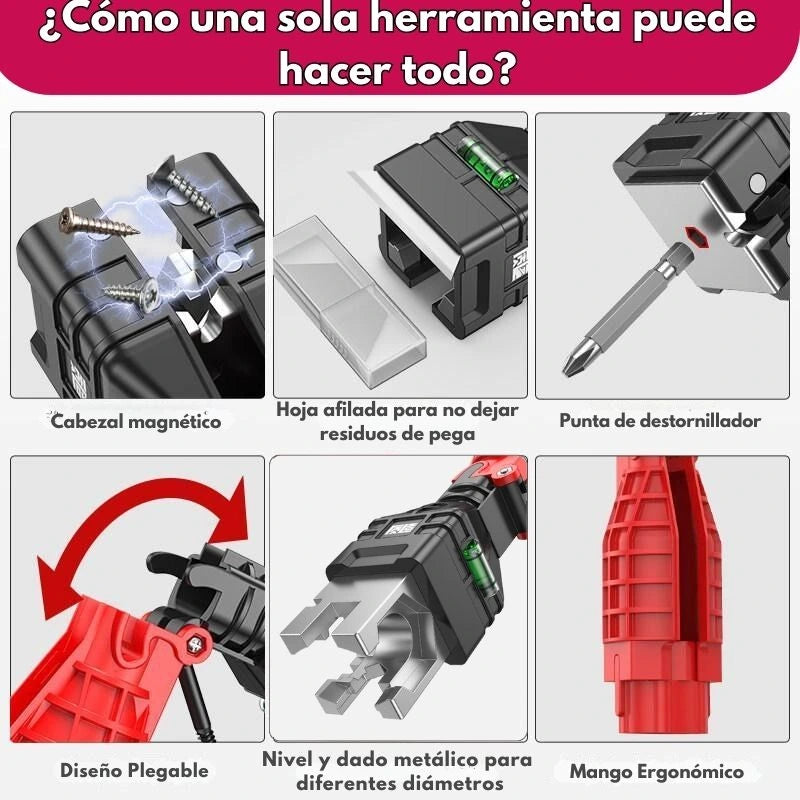 ¿Cómo una sola herramienta puede hacer todo?

Cabezal magnético

Hoja afilada para no dejar residuos de pega

Punta de destornillador

Diseño Plegable

Nivel y dado metálico para diferentes diámetros

Mango Ergonómico